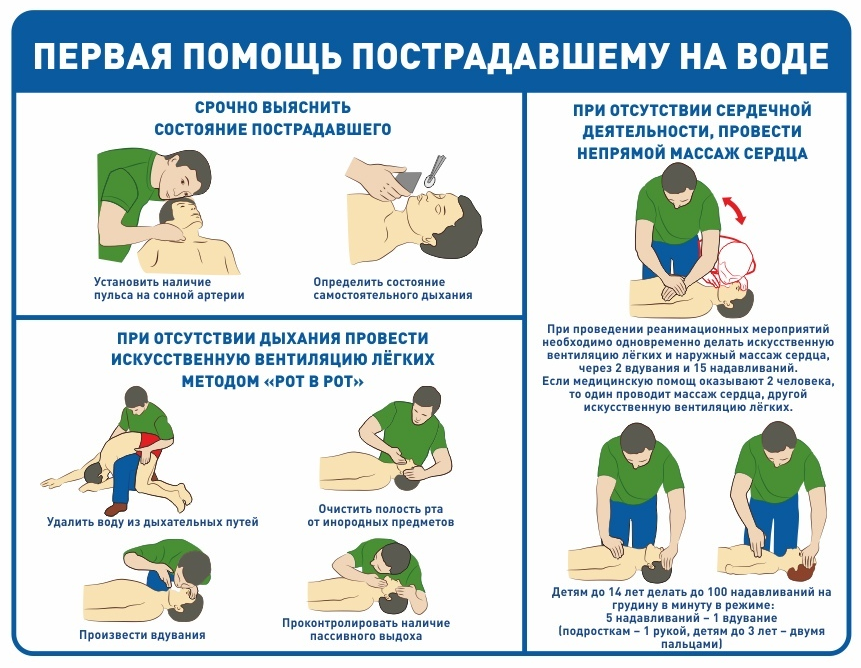 ПЕРВАЯ ПОМОЩЬ ПОСТРАДАВШЕМУ НА ВОДЕ

СРОЧНО ВЫЯСНИТЬ СОСТОЯНИЕ ПОСТРАДАВШЕГО

Установить наличие пульса на сонной артерии

Определить состояние самостоятельного дыхания

ПРИ ОТСУТСТВИИ ДЫХАНИЯ ПРОВЕСТИ ИСКУССТВЕННУЮ ВЕНТИЛЯЦИЮ ЛЁГКИХ МЕТОДОМ «РОТ В РОТ»

Удалить воду из дыхательных путей

Очистить полость рта от инородных предметов

Произвести вдувания

Проконтролировать наличие пассивного выдоха

ПРИ ОТСУТСТВИИ СЕРДЕЧНОЙ ДЕЯТЕЛЬНОСТИ, ПРОВЕСТИ НЕПРЯМОЙ МАССАЖ СЕРДЦА

При проведении реанимационных мероприятий необходимо одновременно делать искусственную вентиляцию лёгких и наружный массаж сердца, через 2 вдувания и 15 надавливаний.
Если медицинскую помощь оказывают 2 человека, то один проводит массаж сердца, другой искусственную вентиляцию лёгких.

Детям до 14 лет делать до 100 надавливаний на грудину в минуту в режиме:
5 надавливаний – 1 вдувание
(подросткам – 1 рукой, детям до 3 лет – двумя пальцами)